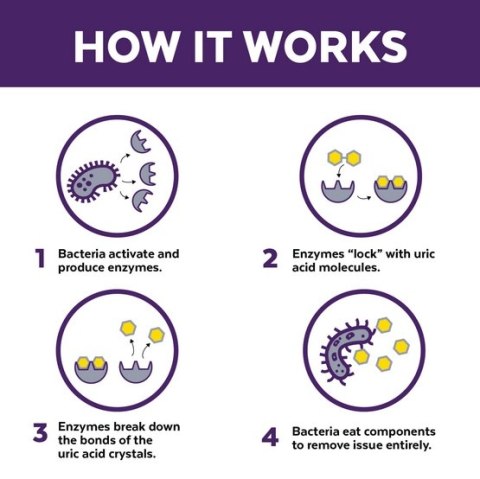 HOW IT WORKS

1 Bacteria activate and produce enzymes.

2 Enzymes “lock” with uric acid molecules.

3 Enzymes break down the bonds of the uric acid crystals.

4 Bacteria eat components to remove issue entirely.